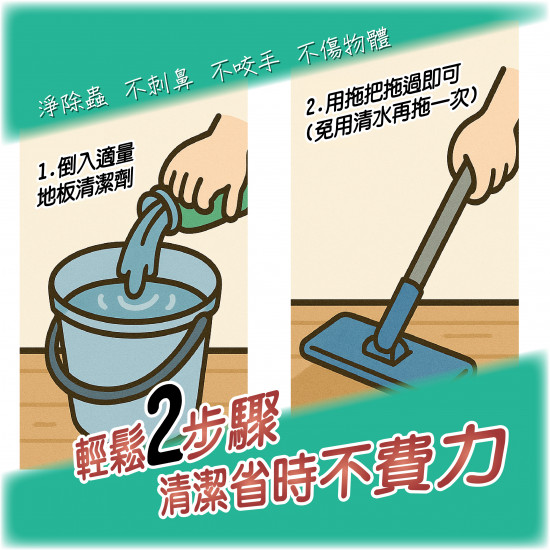 淨除蟲　不刺鼻　不咬手　不傷物體

1.倒入適量地板清潔劑

2.用拖把拖過即可
(免用清水再拖一次)

輕鬆2步驟
清潔省時不費力